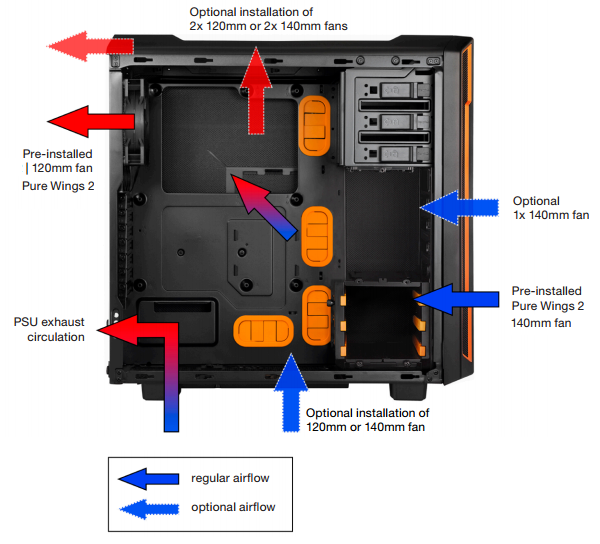 Optional installation of
2x 120mm or 2x 140mm fans

Pre-installed
| 120mm fan
Pure Wings 2

Optional
1x 140mm fan

Pre-installed
Pure Wings 2
140mm fan

PSU exhaust
circulation

Optional installation of
120mm or 140mm fan

regular airflow

optional airflow