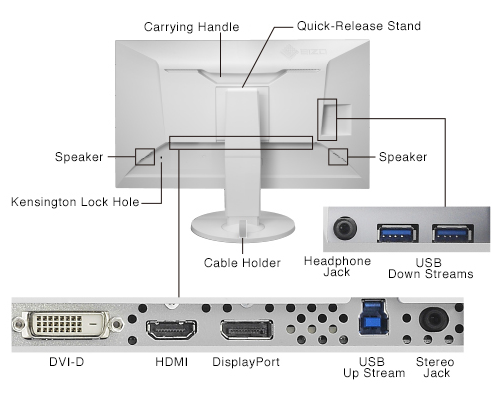 Carrying Handle

Quick-Release Stand

EIZO

Speaker

Speaker

Kensington Lock Hole

Cable Holder

Headphone Jack

USB Down Streams

DVI-D

HDMI

DisplayPort

USB Up Stream

Stereo Jack